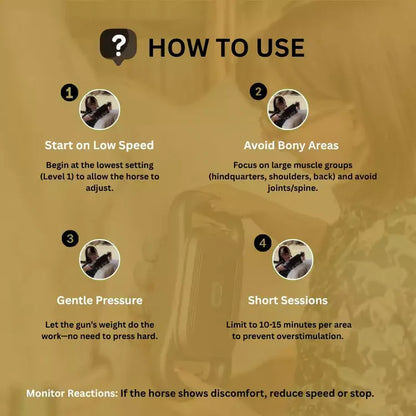 ?
HOW TO USE

1
Start on Low Speed
Begin at the lowest setting (Level 1) to allow the horse to adjust.

2
Avoid Bony Areas
Focus on large muscle groups (hindquarters, shoulders, back) and avoid joints/spine.

3
Gentle Pressure
Let the gun's weight do the work—no need to press hard.

4
Short Sessions
Limit to 10-15 minutes per area to prevent overstimulation.

Monitor Reactions: If the horse shows discomfort, reduce speed or stop.